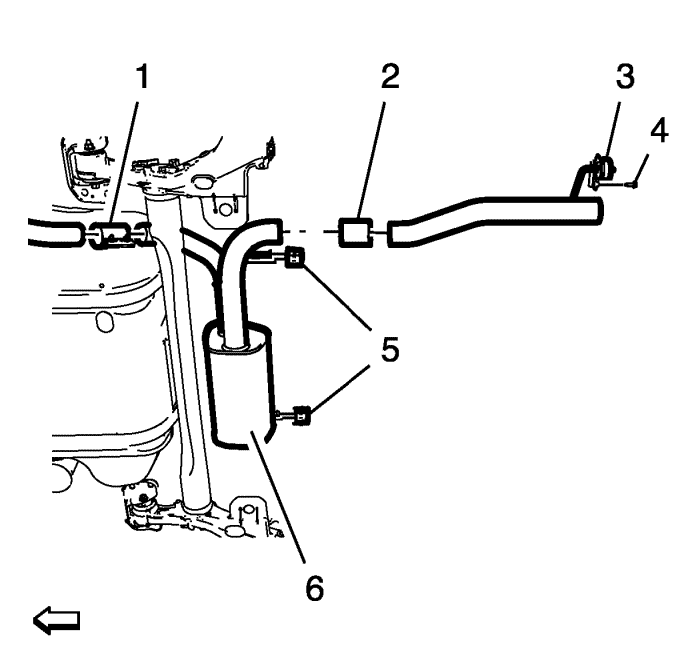 1
2
3
4
5
6