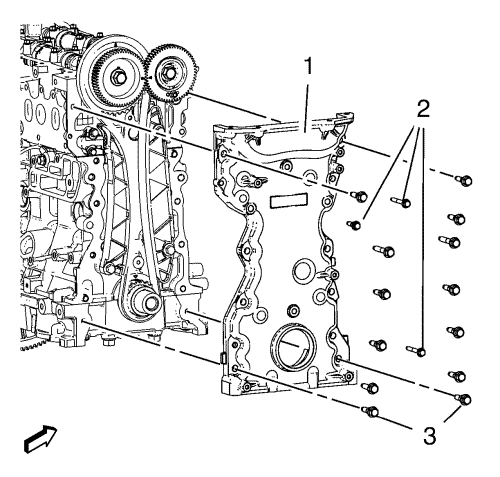 1
2
3