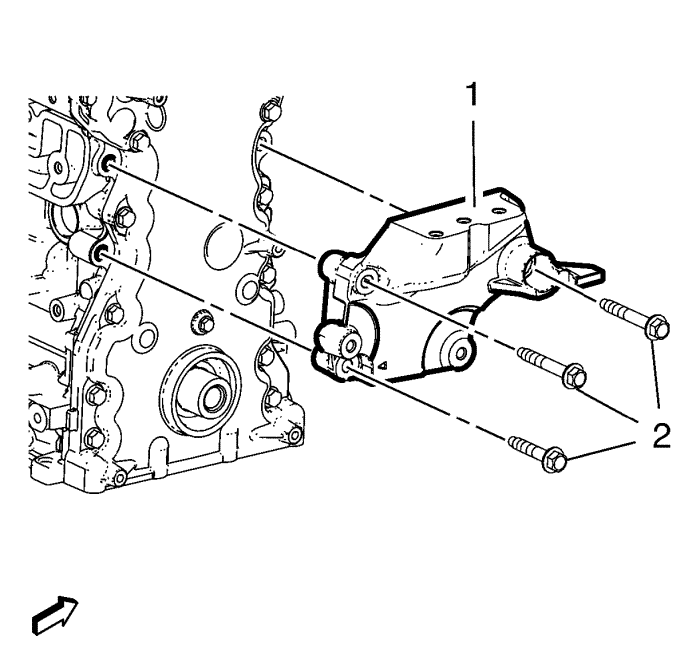 1
2