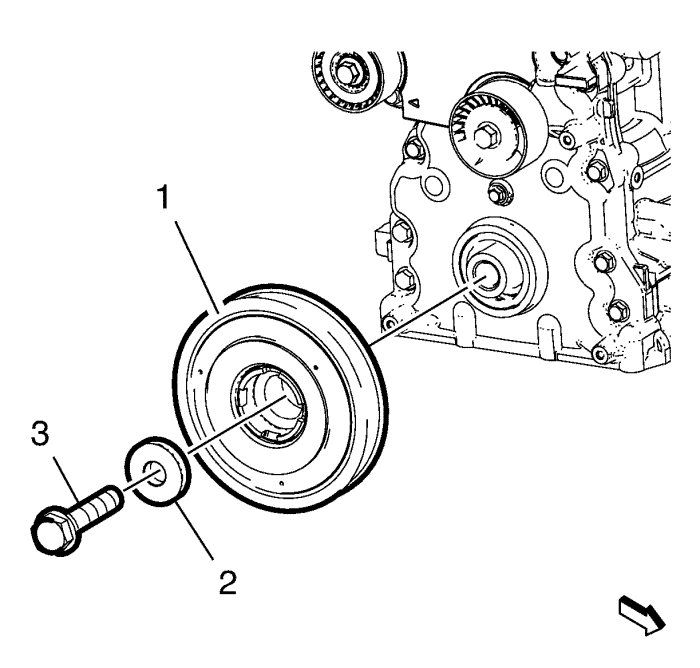 1
3
2