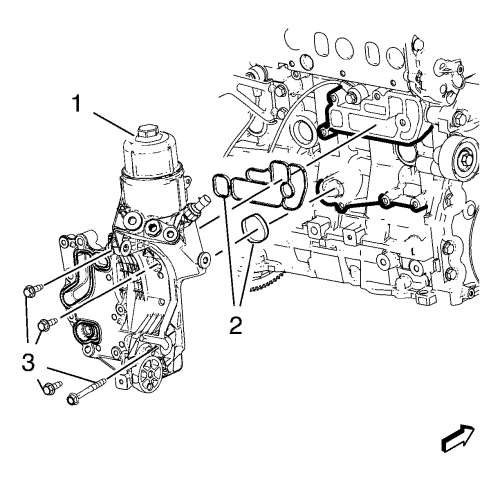 1

2

3