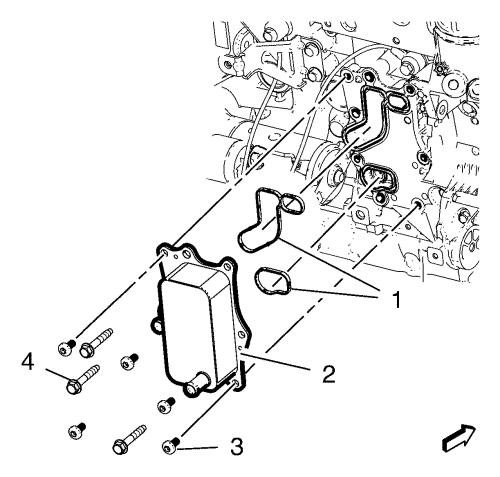 1
2
4
3