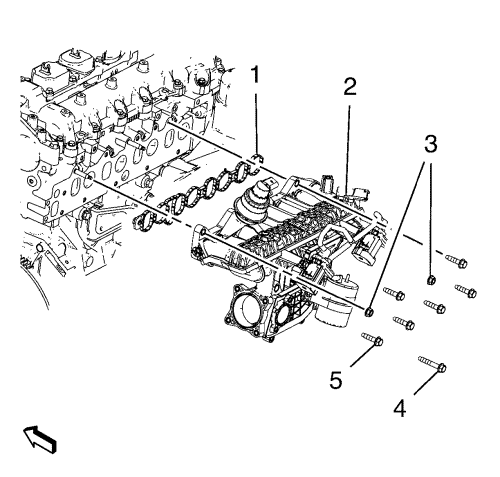 1
2
3
5
4