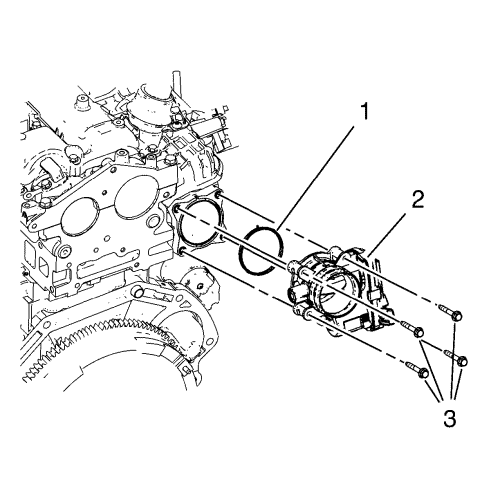 1
2
3