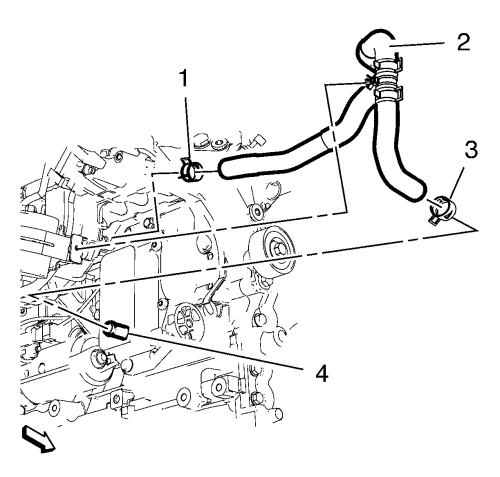 1
2
3
4