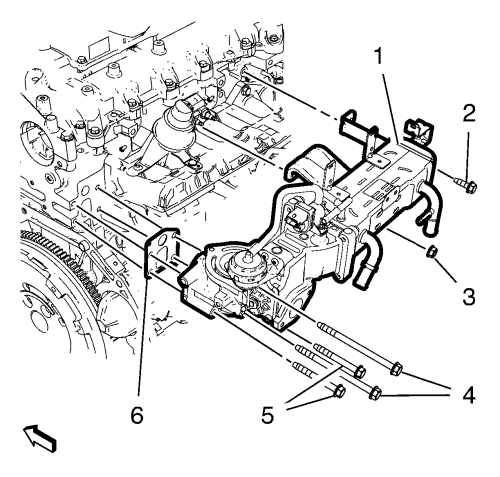 1
2
3
4
5
6