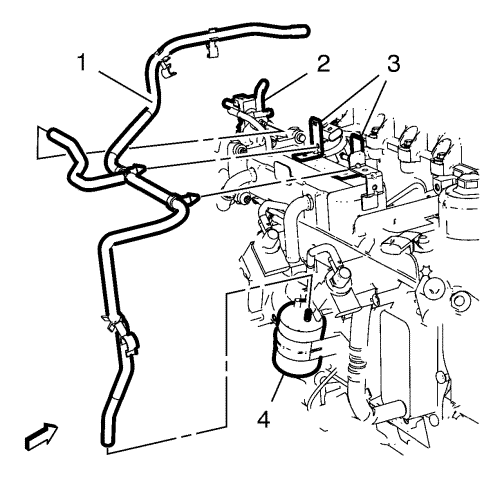 1
2
3
4