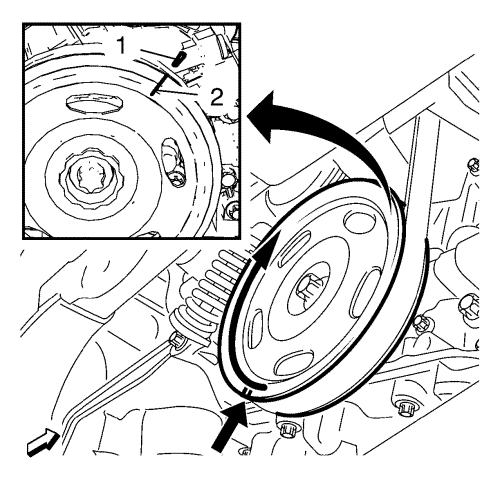 1
2