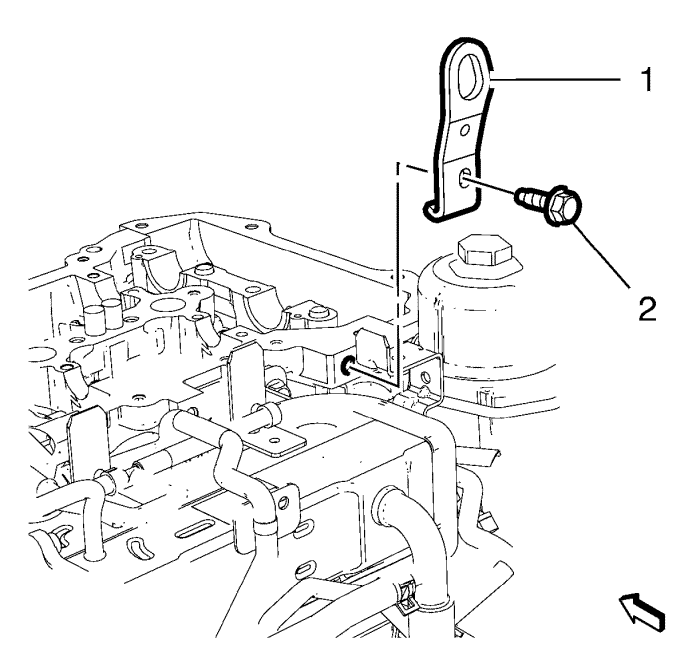 1

2