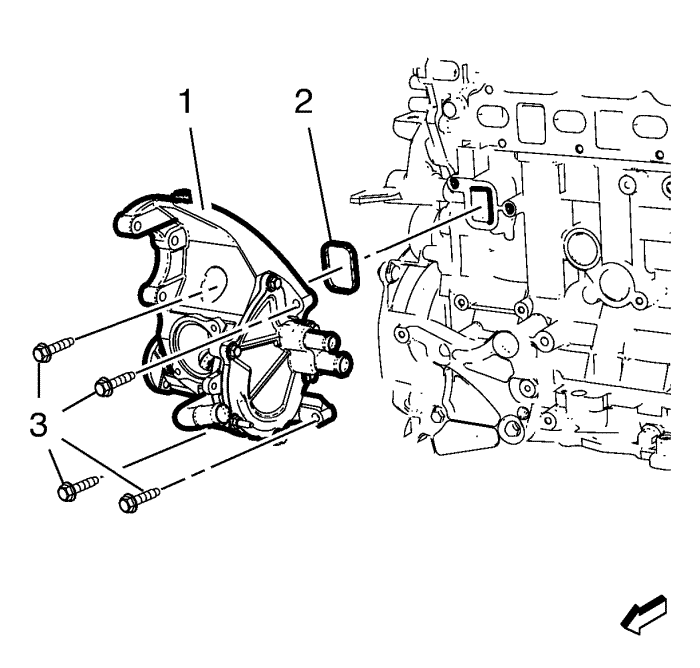 1
2
3