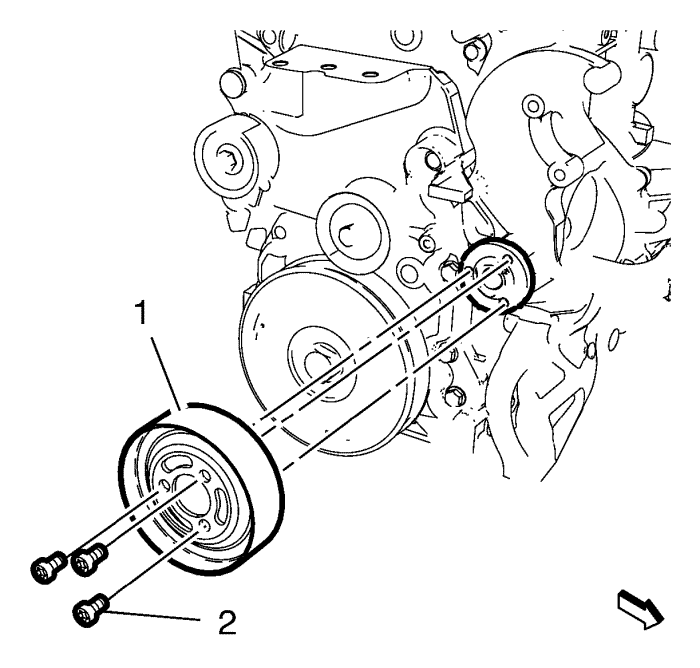 1

2