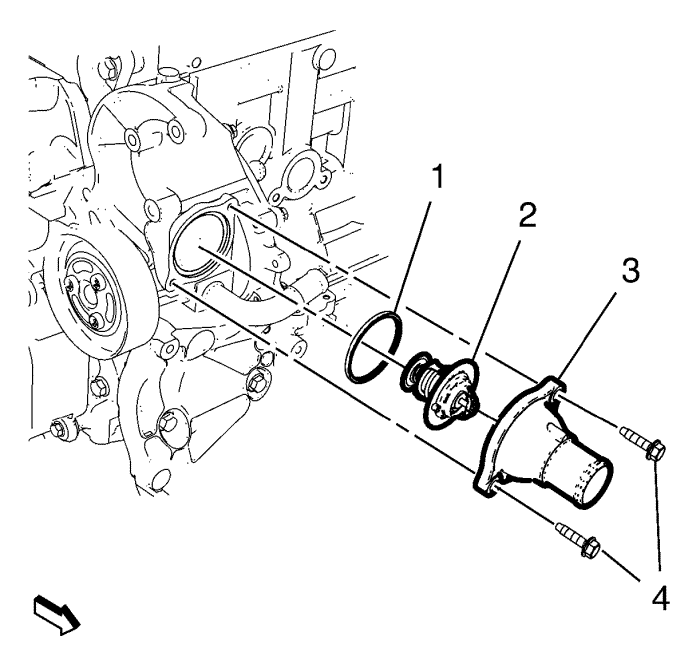 1
2
3
4