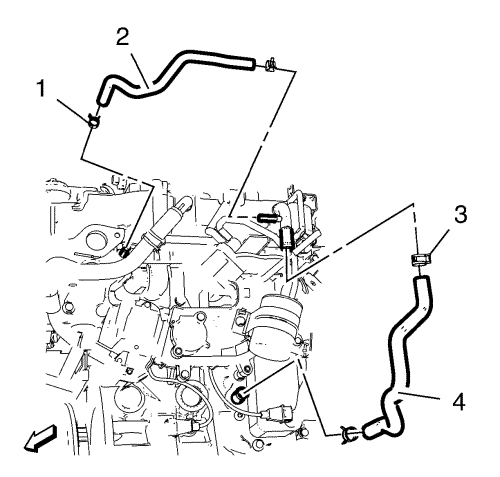 2
1
3
4