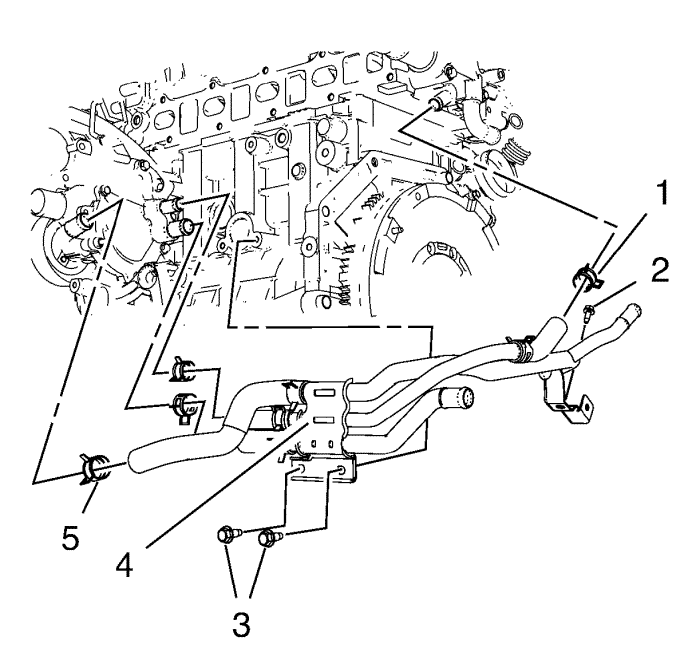 1
2
5
4
3