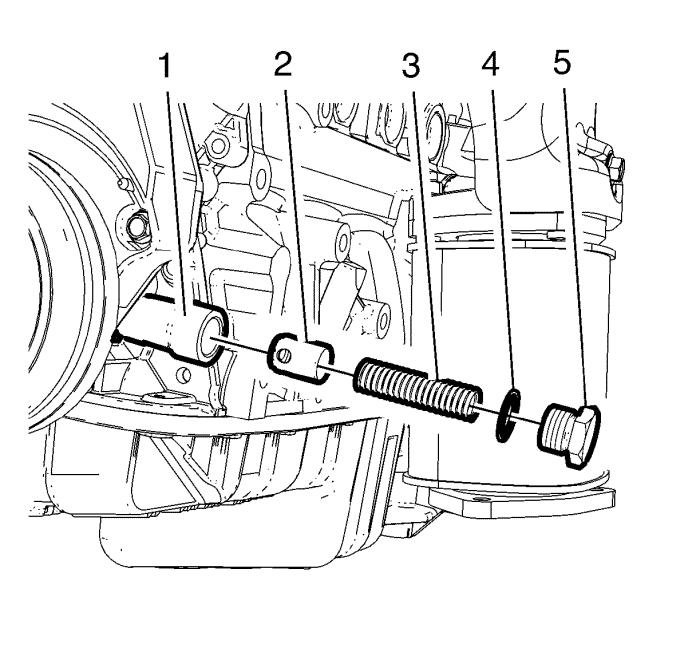 1 2 3 4 5