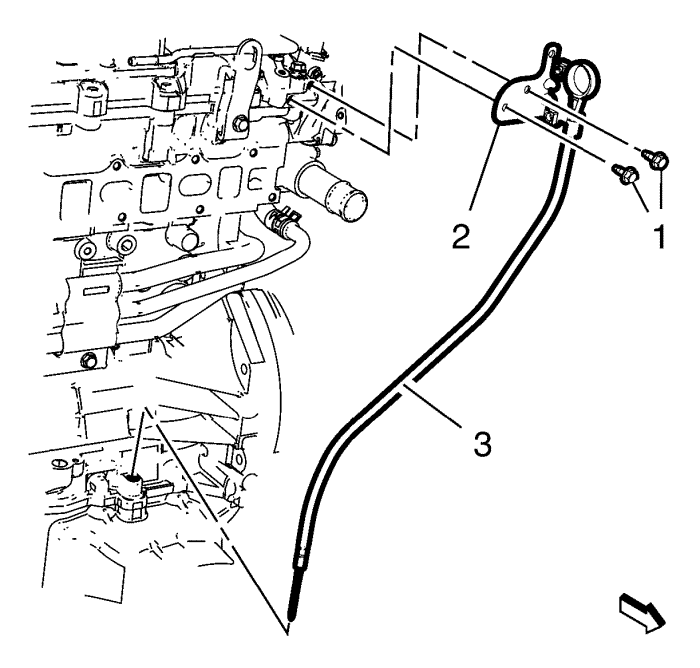 2
1
3