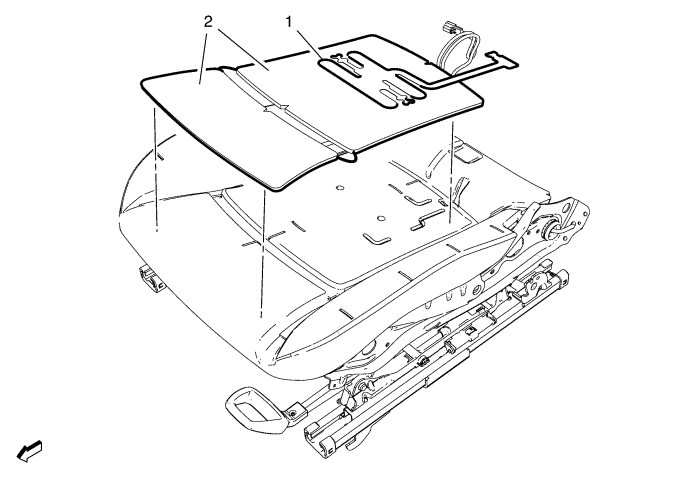 2
1