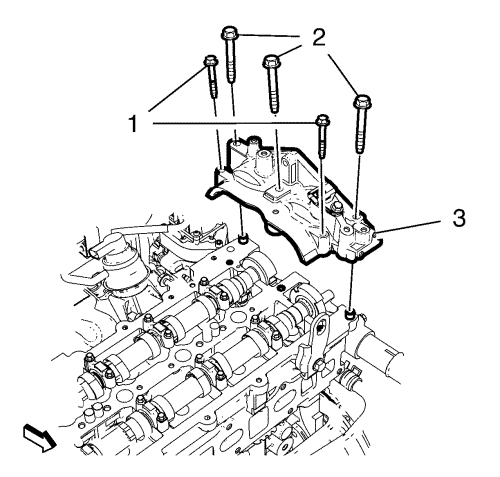 2
1
3