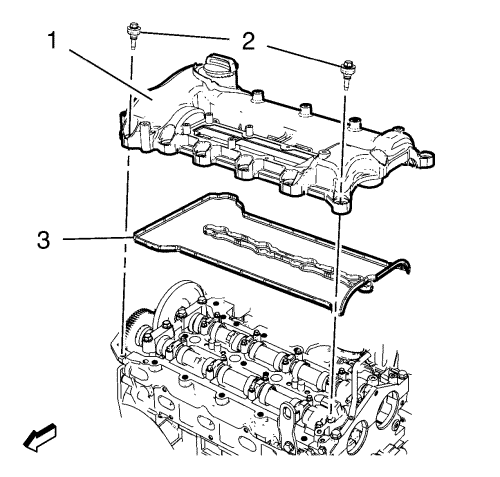 1
2
3