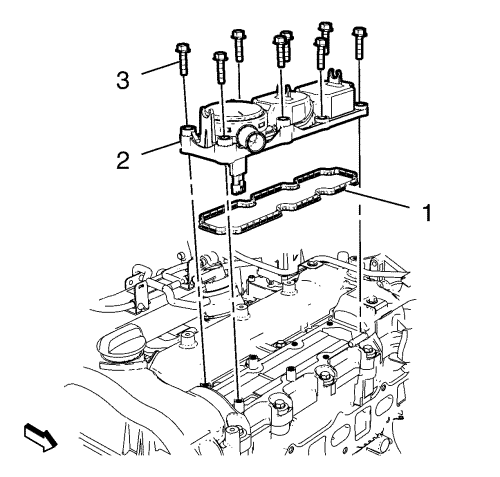 3
2
1