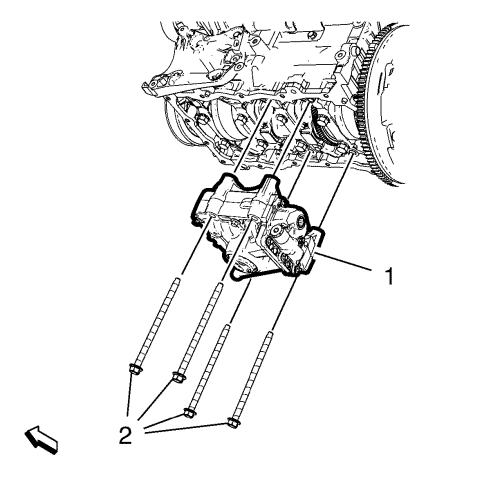 1

2