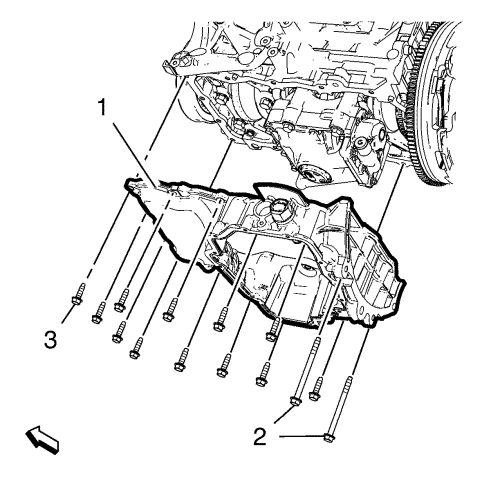 1

3

2