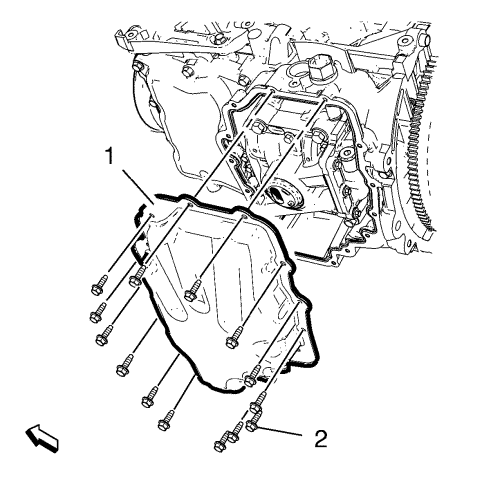 1

2