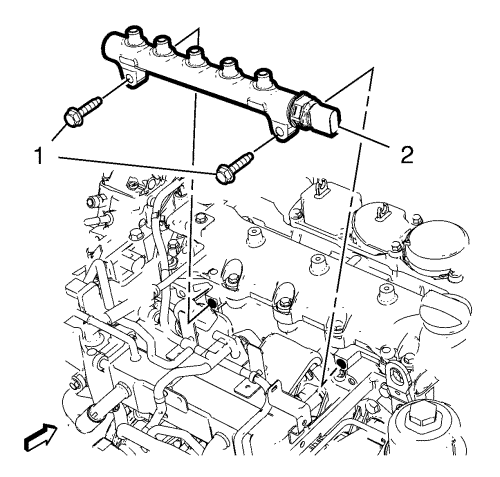 1
2