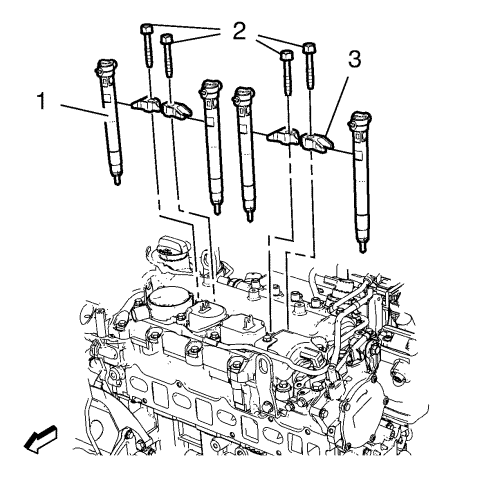 2
3
1