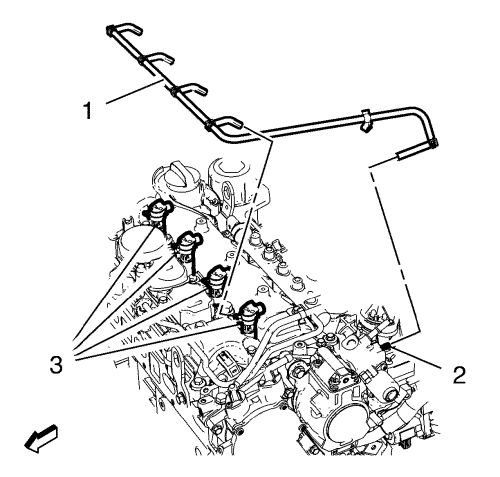 1
3
2