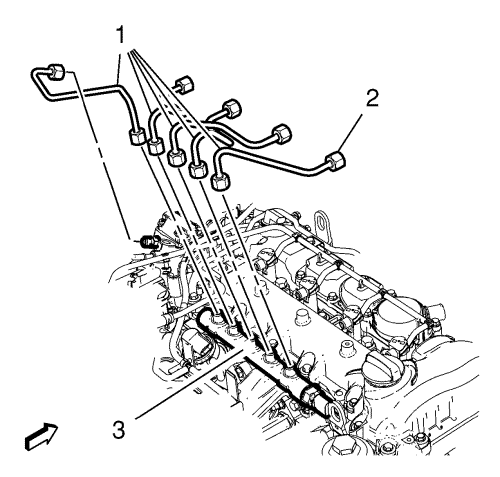 1
2
3