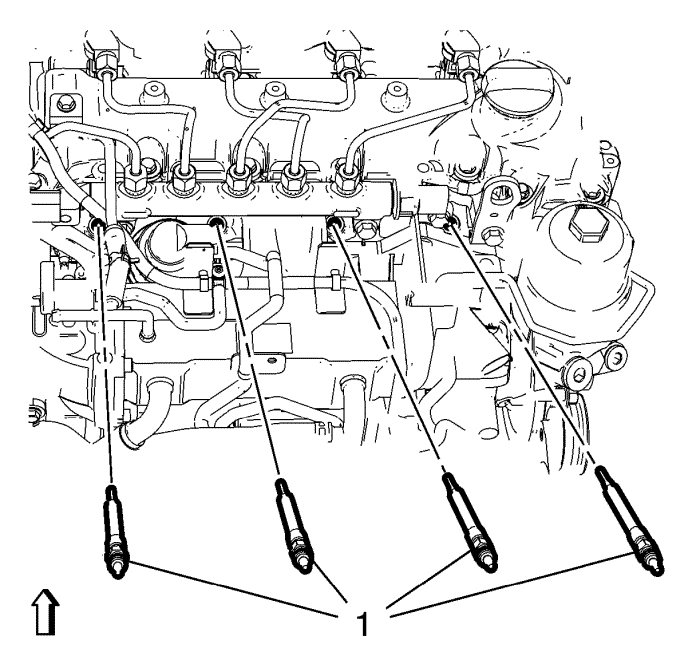 1