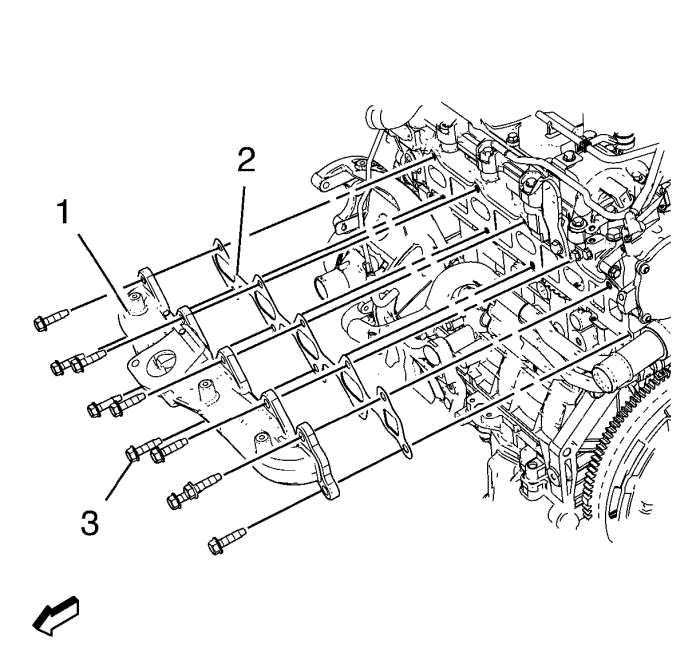 2
1
3