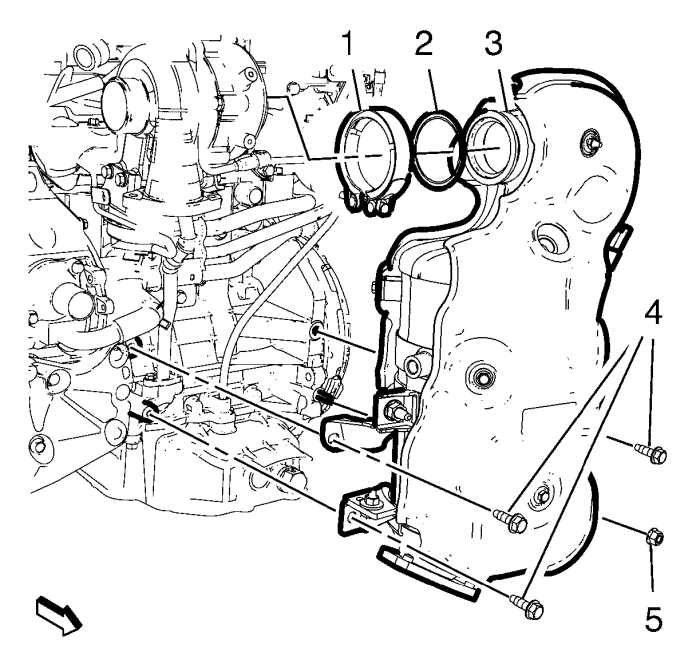 1
2
3
4
5