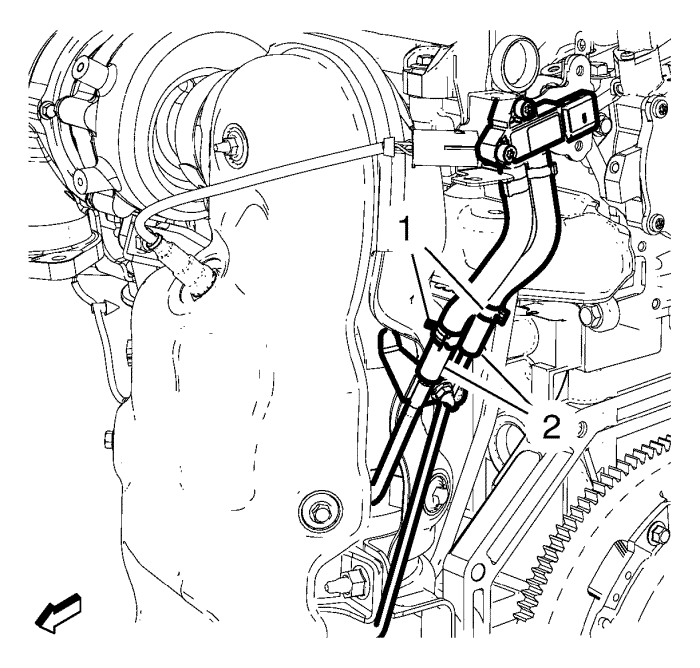 1
2