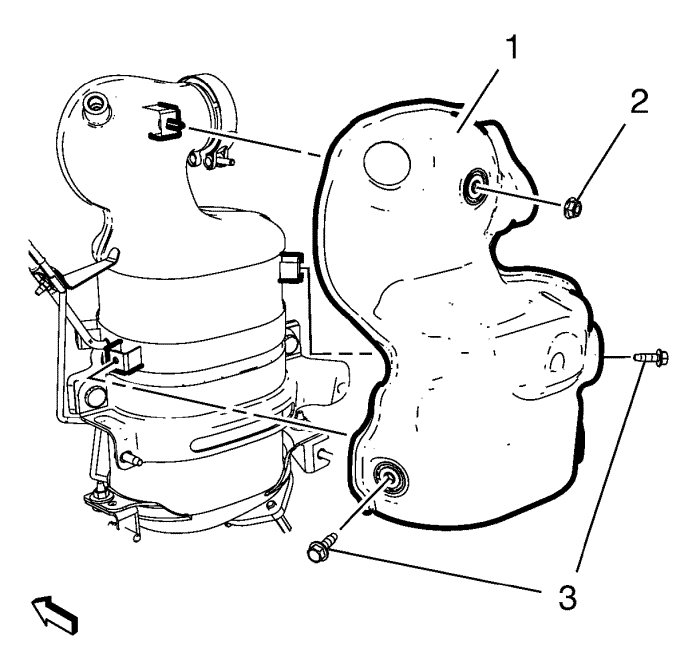 1
2
3