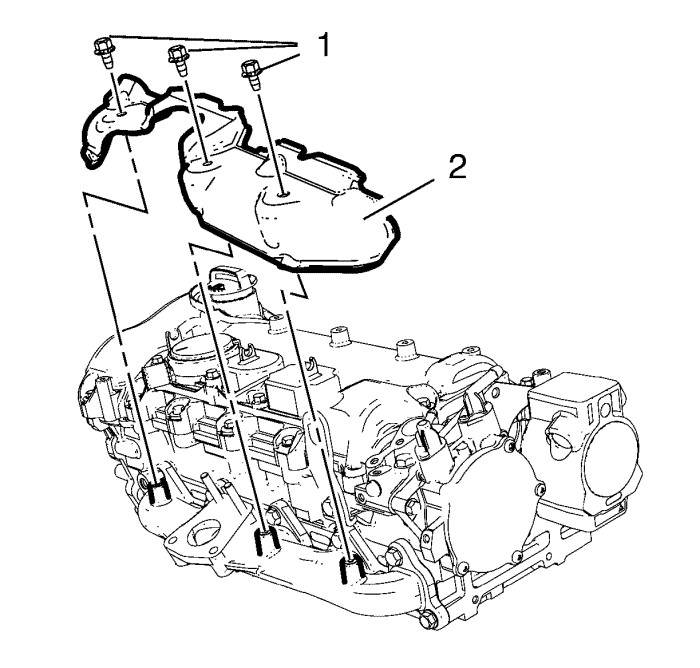 1
2