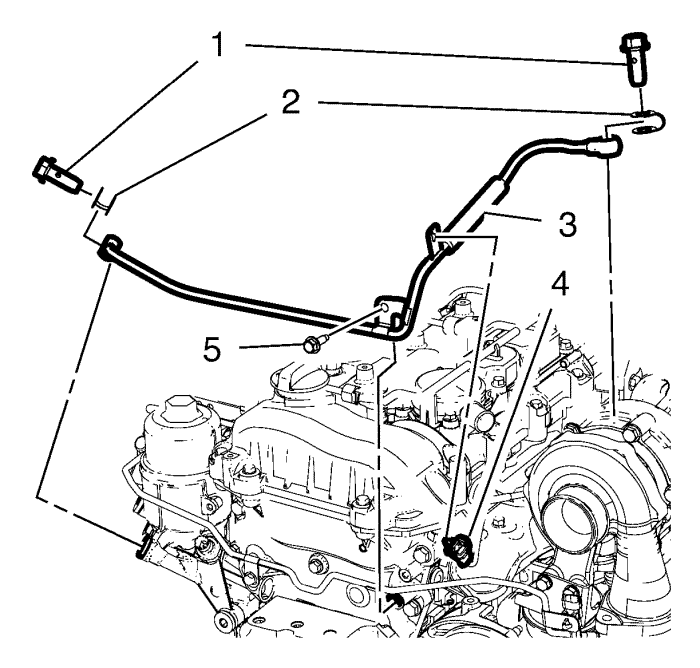 1
2
3
4
5