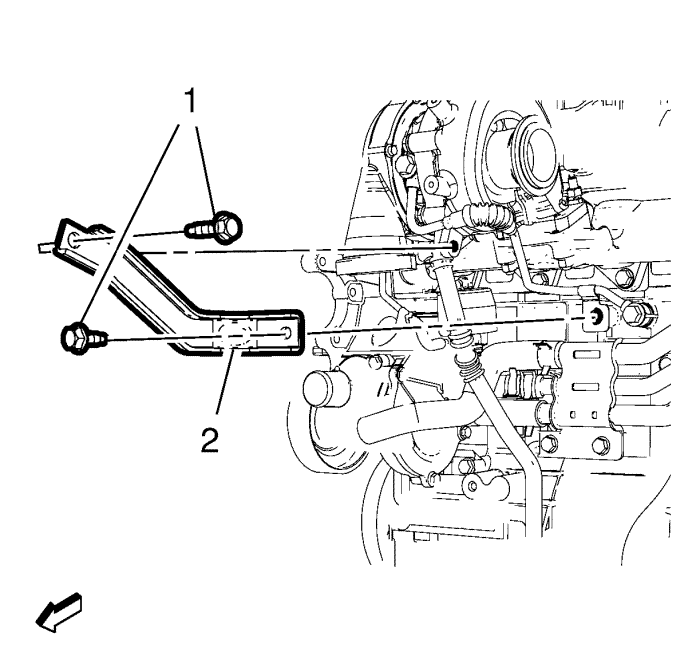 1

2