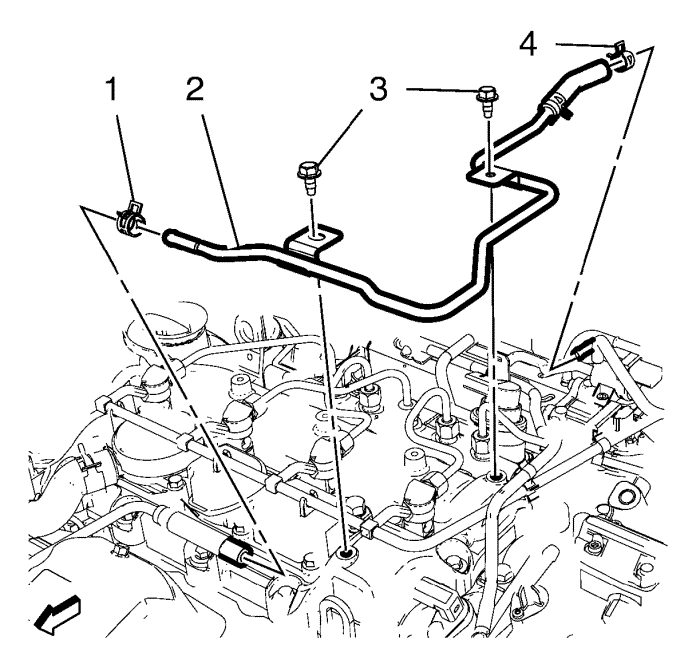 1
2
3
4