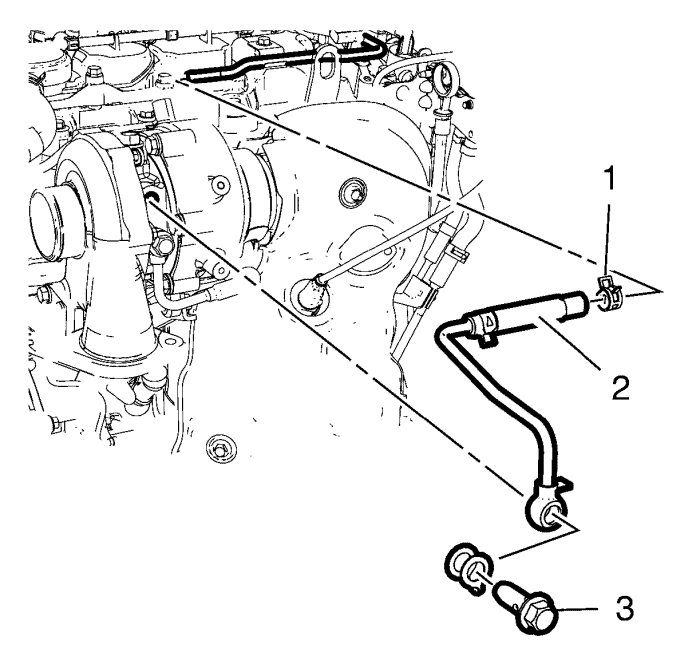 1
2
3