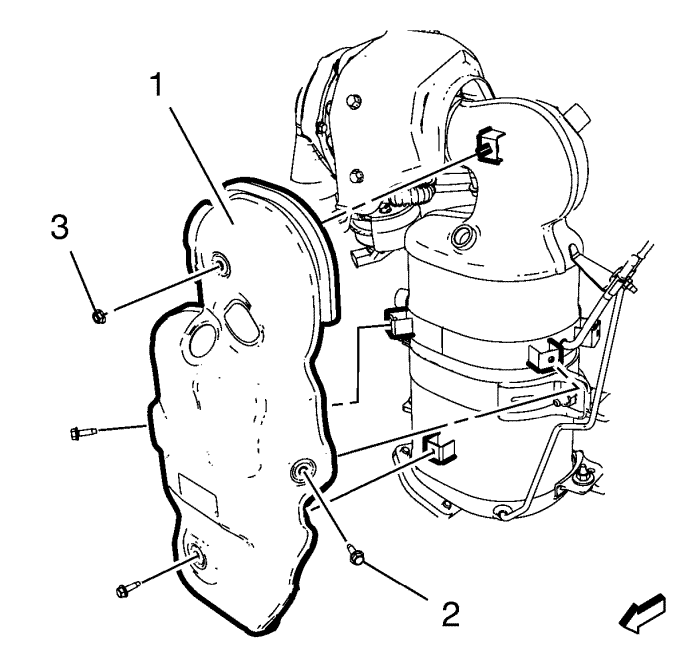 1
3
2