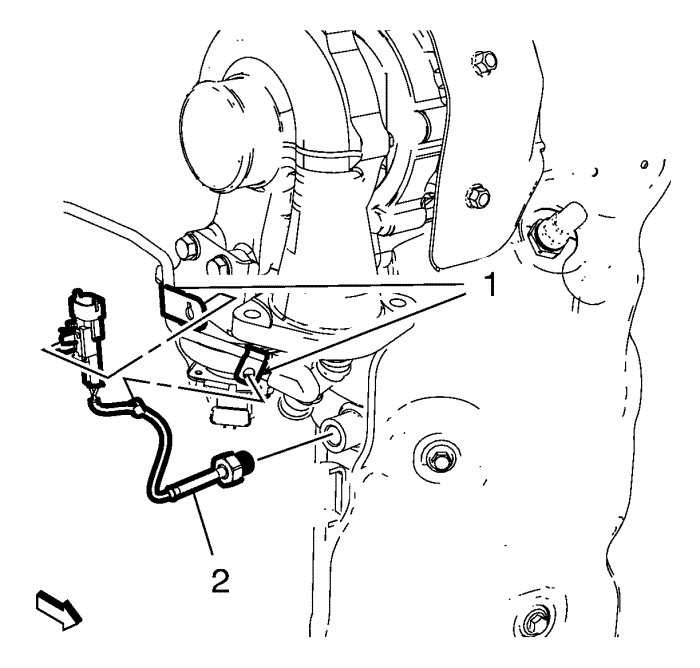 1
2