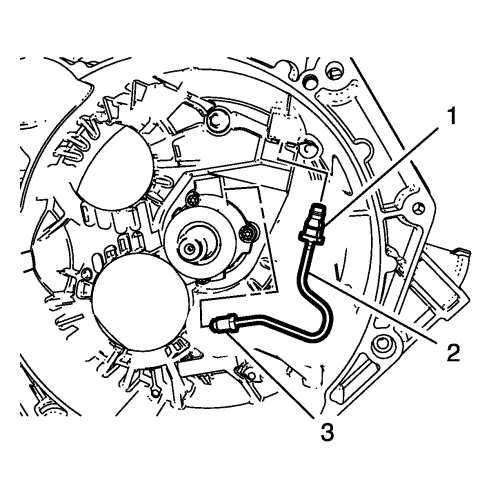 1
2
3