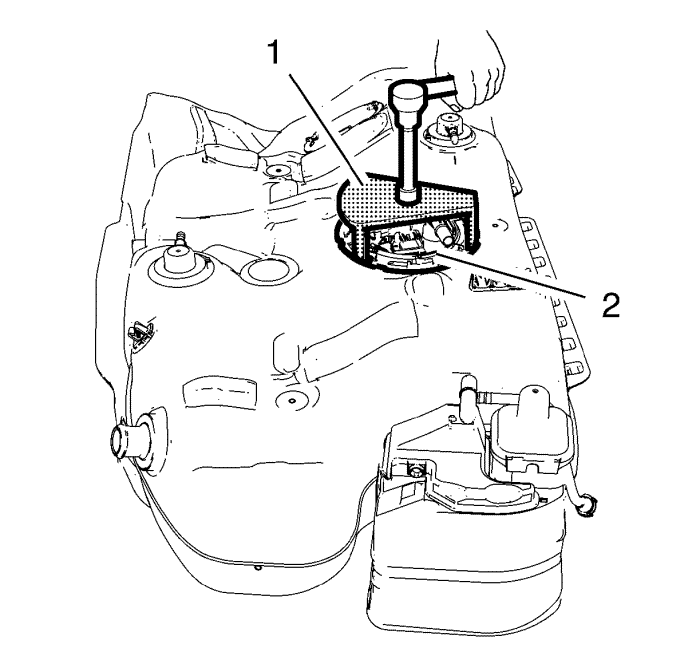 1
2