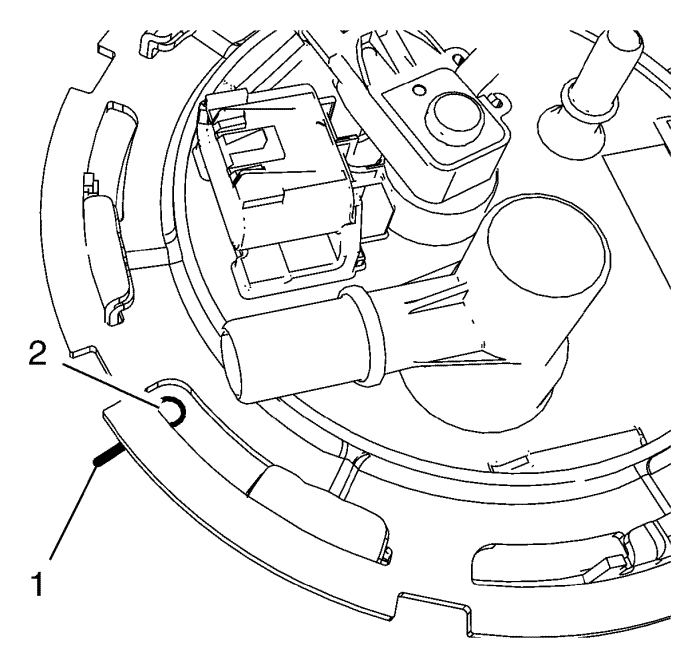 2

1