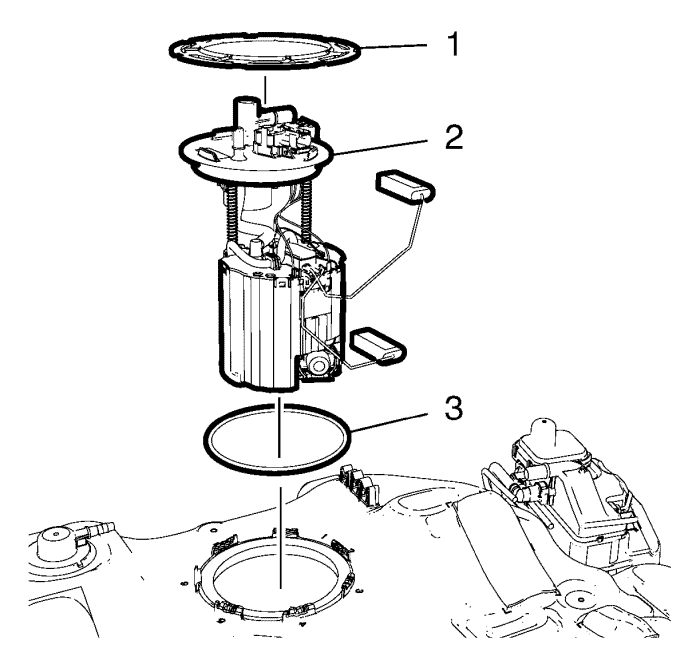 1
2
3