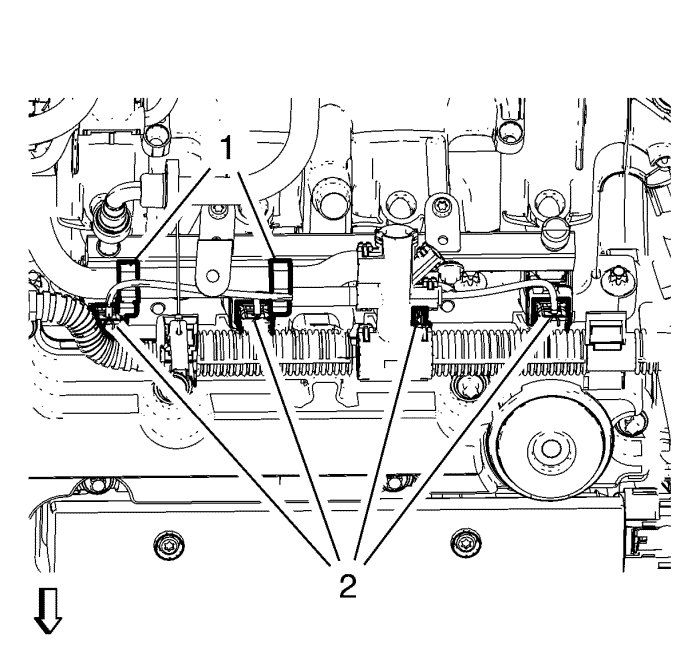 1

2