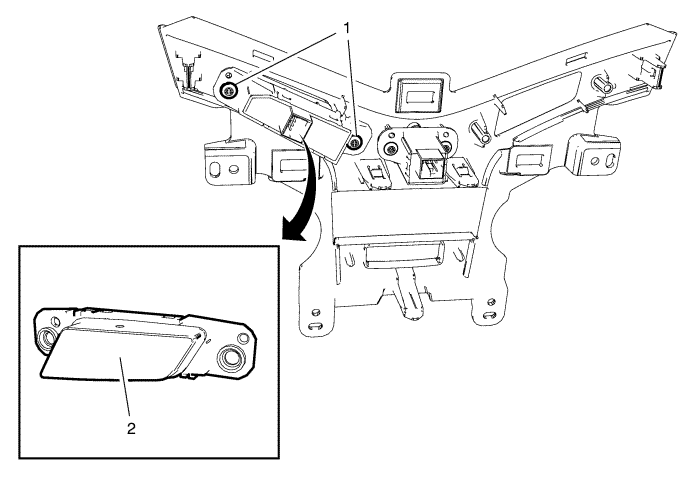 1

2