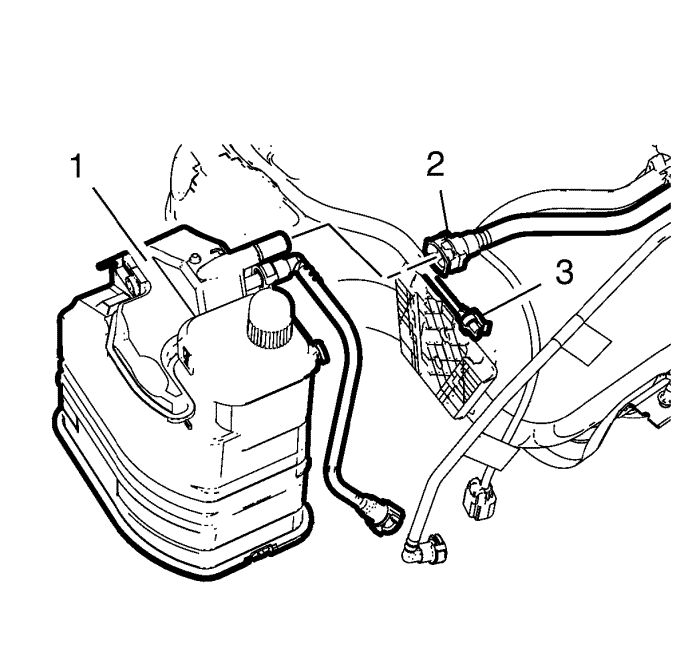 1
2
3